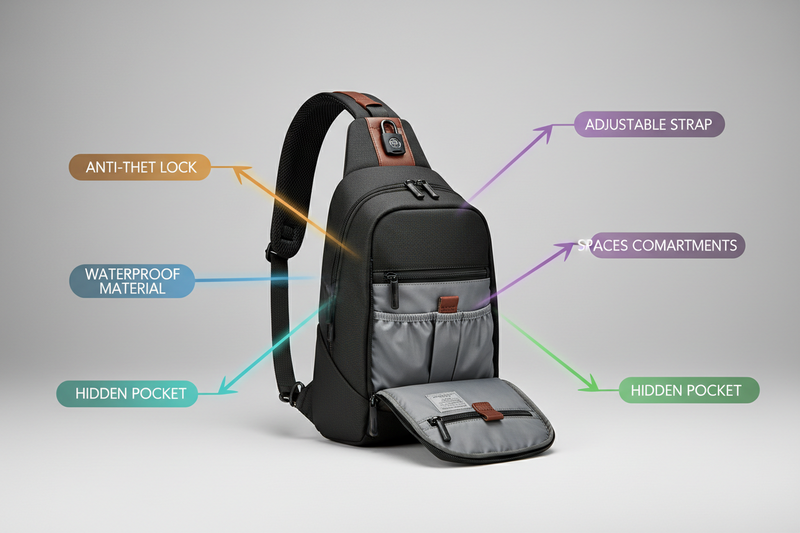 ANTI-THET LOCK

WATERPROOF MATERIAL

HIDDEN POCKET

ADJUSTABLE STRAP

SPACES COMARTMENTS

HIDDEN POCKET